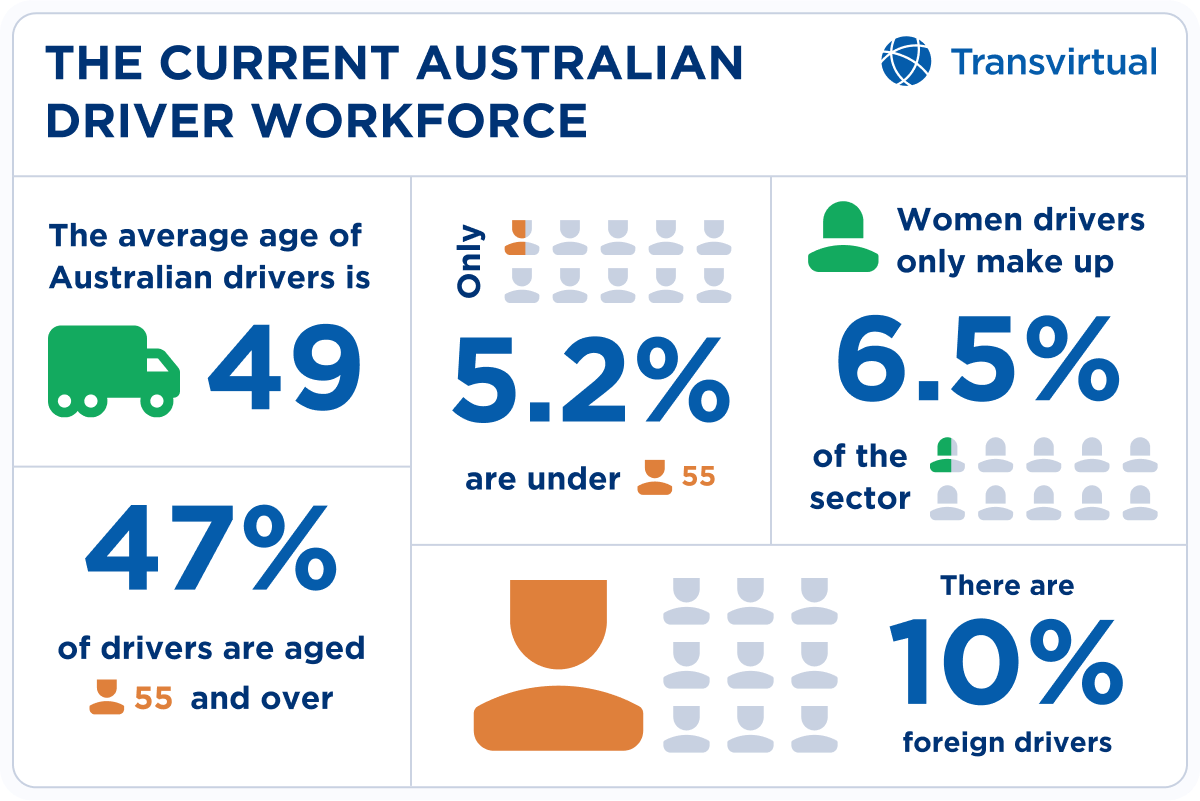 THE CURRENT AUSTRALIAN DRIVER WORKFORCE

Transvirtual

The average age of Australian drivers is

49

47%

of drivers are aged 55 and over

Only

5.2%

are under 55

Women drivers only make up

6.5%

of the sector

There are

10%

foreign drivers